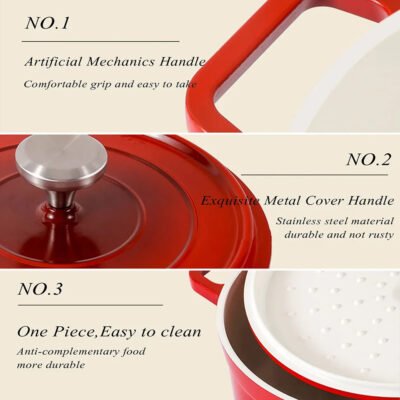 NO.1

Artificial Mechanics Handle

Comfortable grip and easy to take

NO.2

Exquisite Metal Cover Handle

Stainless steel material
durable and not rusty

NO.3

One Piece,Easy to clean

Anti-complementary food
more durable