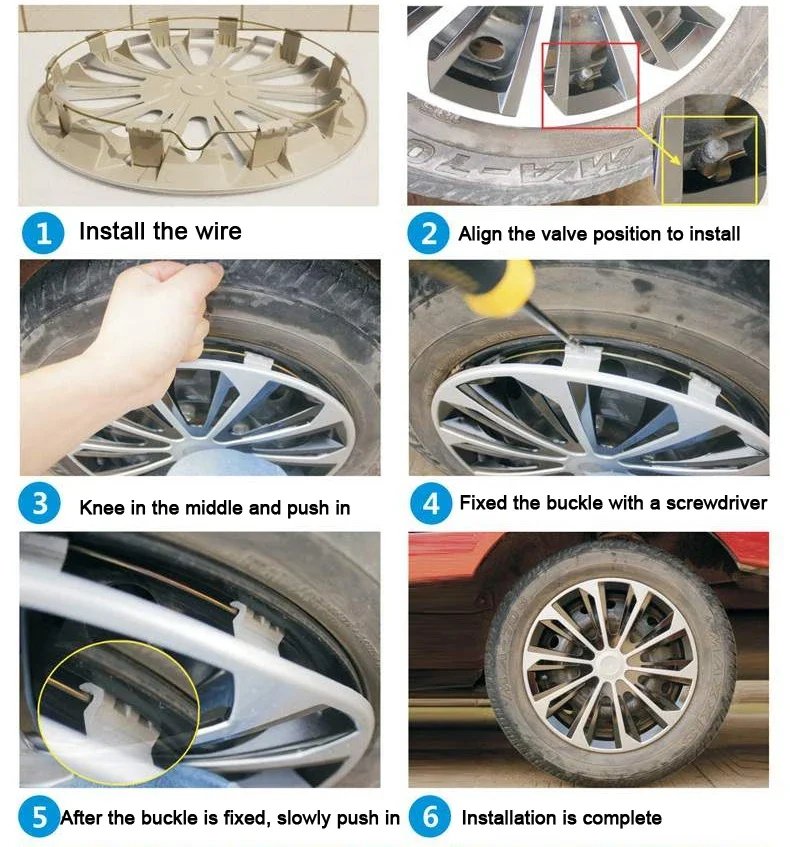 1 Install the wire

2 Align the valve position to install

3 Knee in the middle and push in

4 Fixed the buckle with a screwdriver

5 After the buckle is fixed, slowly push in

6 Installation is complete