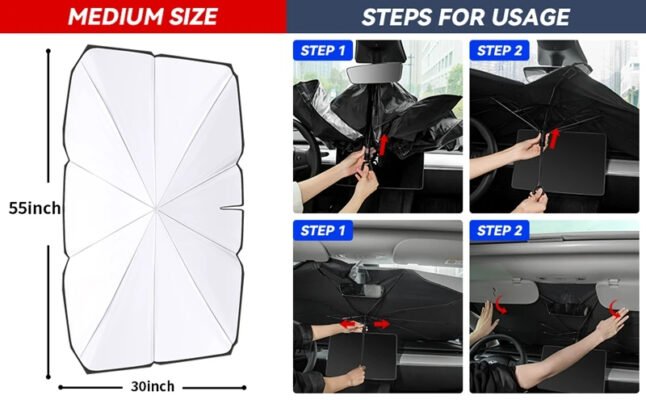 MEDIUM SIZE

55inch

30inch

STEPS FOR USAGE

STEP 1

STEP 2

STEP 1

STEP 2