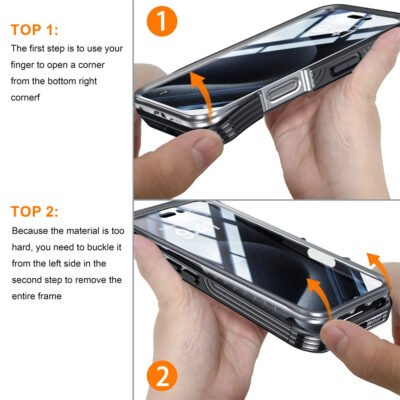 TOP 1:
The first step is to use your finger to open a corner from the bottom right cornerf

1

TOP 2:
Because the material is too hard, you need to buckle it from the left side in the second step to remove the entire frame

2