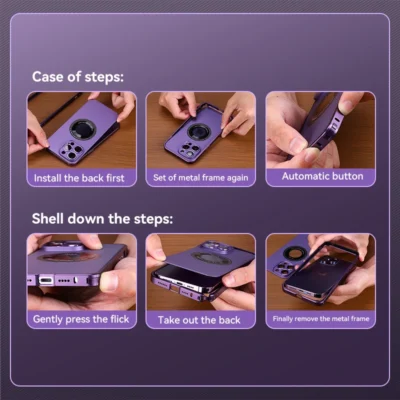 Case of steps:

Install the back first

Set of metal frame again

Automatic button

Shell down the steps:

Gently press the flick

Take out the back

Finally remove the metal frame