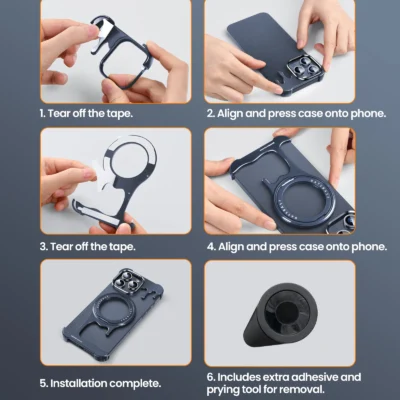 1. Tear off the tape.

2. Align and press case onto phone.

3. Tear off the tape.

4. Align and press case onto phone.

5. Installation complete.

6. Includes extra adhesive and prying tool for removal.