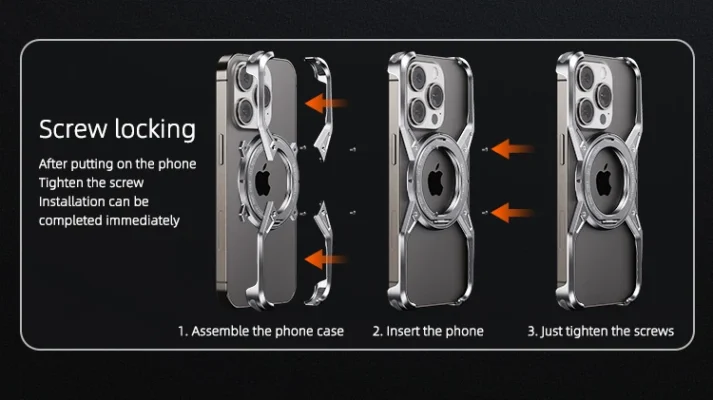 Screw locking

After putting on the phone
Tighten the screw
Installation can be
completed immediately

1. Assemble the phone case

2. Insert the phone

3. Just tighten the screws