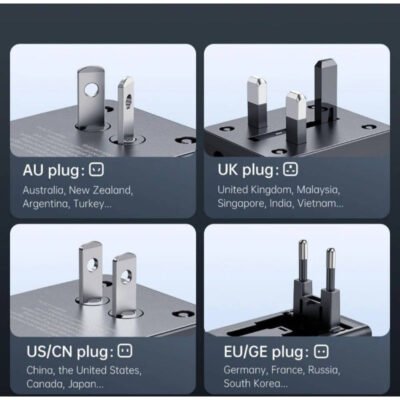 AU plug:

Australia, New Zealand, Argentina, Turkey...

UK plug:

United Kingdom, Malaysia, Singapore, India, Vietnam...

US/CN plug:

China, the United States, Canada, Japan...

EU/GE plug:

Germany, France, Russia, South Korea...