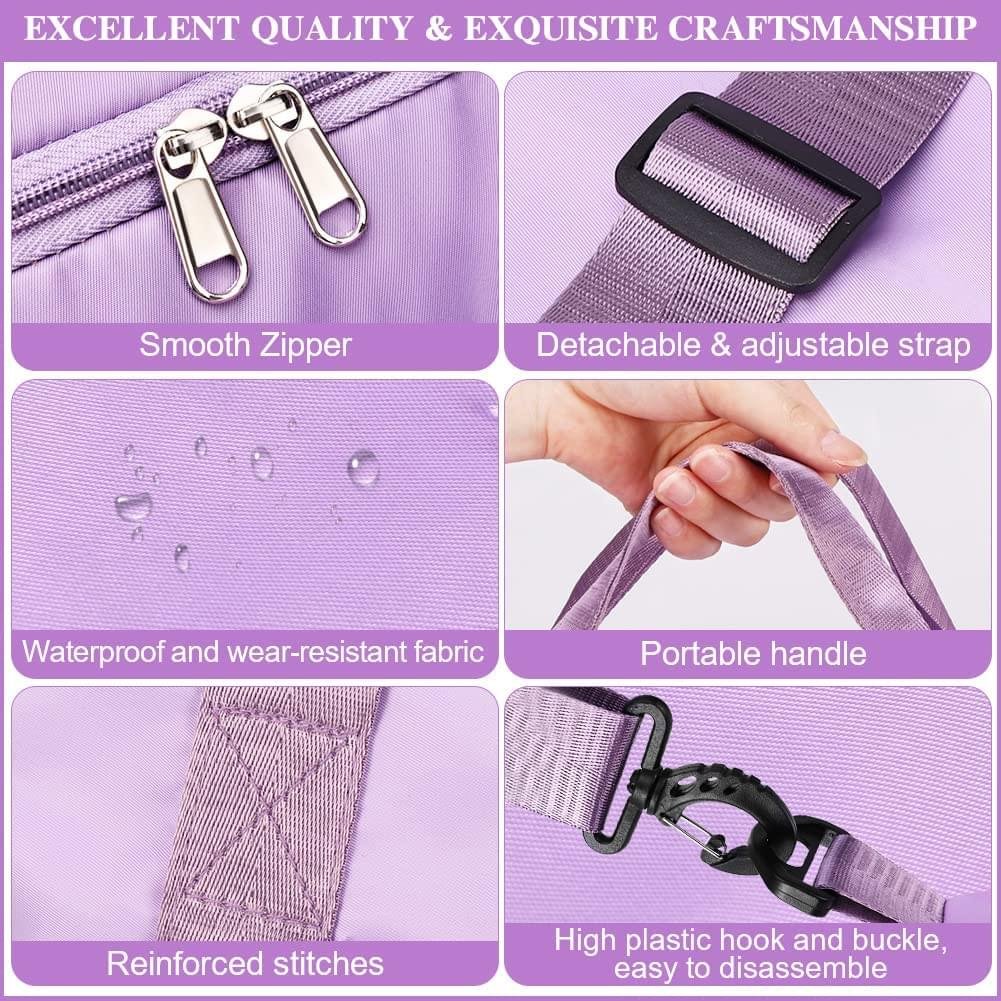 EXCELLENT QUALITY & EXQUISITE CRAFTSMANSHIP

Smooth Zipper

Detachable & adjustable strap

Waterproof and wear-resistant fabric

Portable handle

Reinforced stitches

High plastic hook and buckle, easy to disassemble