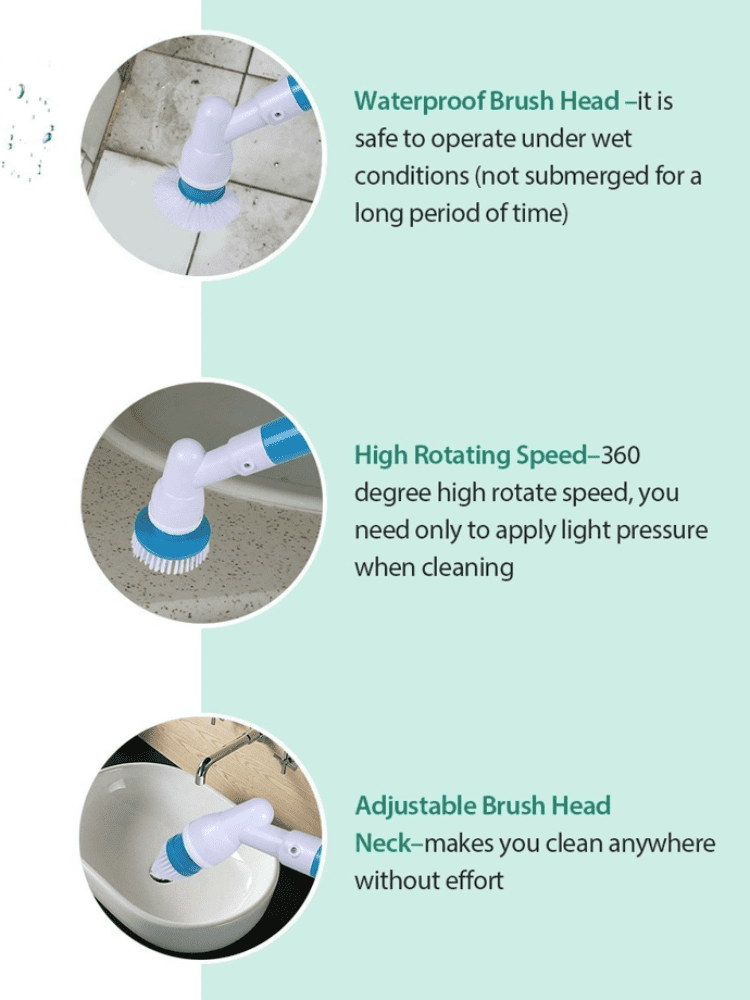 Waterproof Brush Head –it is safe to operate under wet conditions (not submerged for a long period of time)

High Rotating Speed–360 degree high rotate speed, you need only to apply light pressure when cleaning

Adjustable Brush Head Neck–makes you clean anywhere without effort